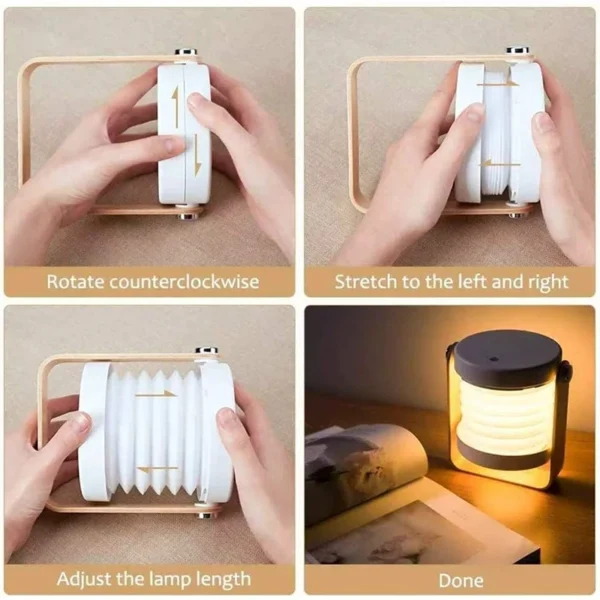 Rotate counterclockwise

Stretch to the left and right

Adjust the lamp length

Done